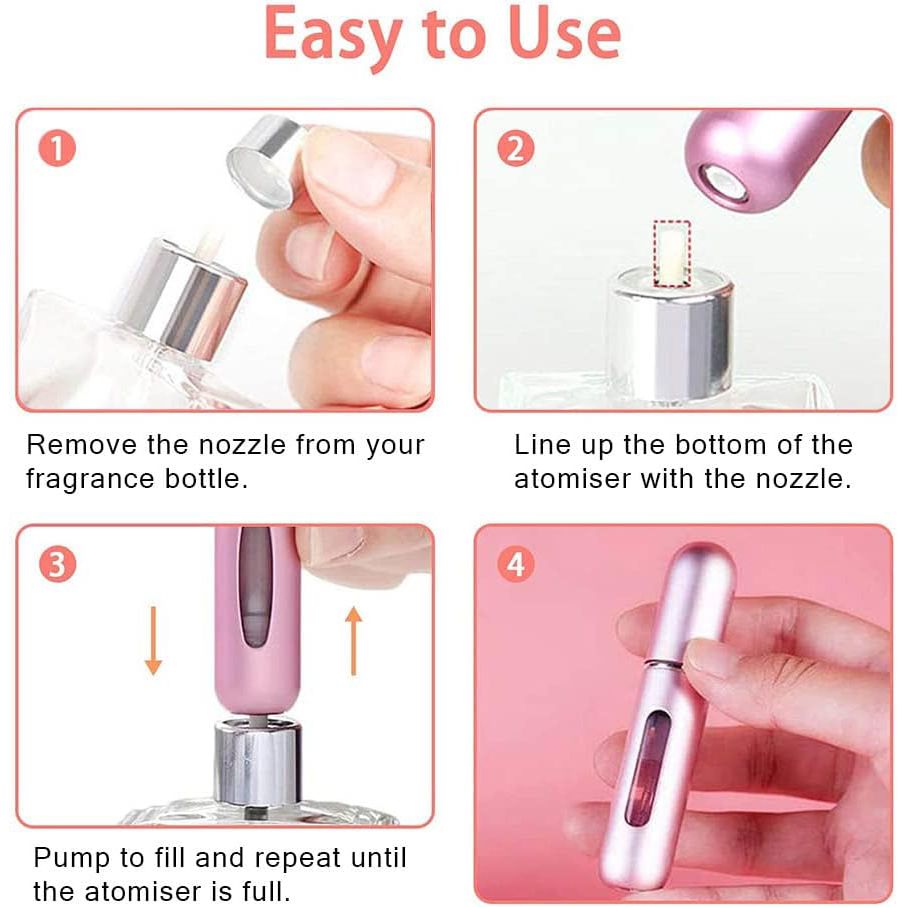 Easy to Use

1

Remove the nozzle from your fragrance bottle.

2

Line up the bottom of the atomiser with the nozzle.

3

Pump to fill and repeat until the atomiser is full.

4